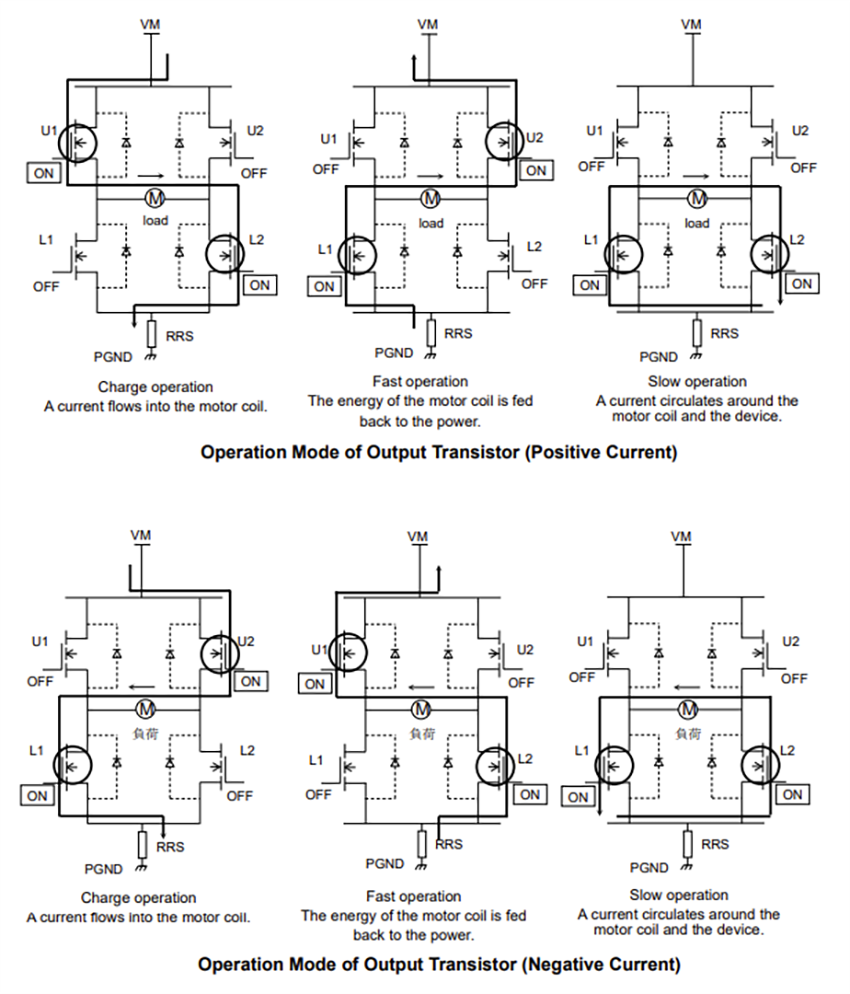 VM
U1
ON
U2
OFF
M
load
L1
OFF
L2
ON
RRS
PGND
Charge operation
A current flows into the motor coil.

VM
U1
OFF
U2
ON
M
load
L1
ON
L2
OFF
RRS
PGND
Fast operation
The energy of the motor coil is fed back to the power.

VM
U1
OFF
U2
OFF
M
load
L1
ON
L2
ON
RRS
PGND
Slow operation
A current circulates around the motor coil and the device.

Operation Mode of Output Transistor (Positive Current)

VM
U1
OFF
U2
ON
M
負荷
L1
ON
L2
OFF
RRS
PGND
Charge operation
A current flows into the motor coil.

VM
U1
ON
U2
OFF
M
負荷
L1
OFF
L2
ON
RRS
PGND
Fast operation
The energy of the motor coil is fed back to the power.

VM
U1
OFF
U2
OFF
M
負荷
L1
ON
L2
ON
RRS
PGND
Slow operation
A current circulates around the motor coil and the device.

Operation Mode of Output Transistor (Negative Current)